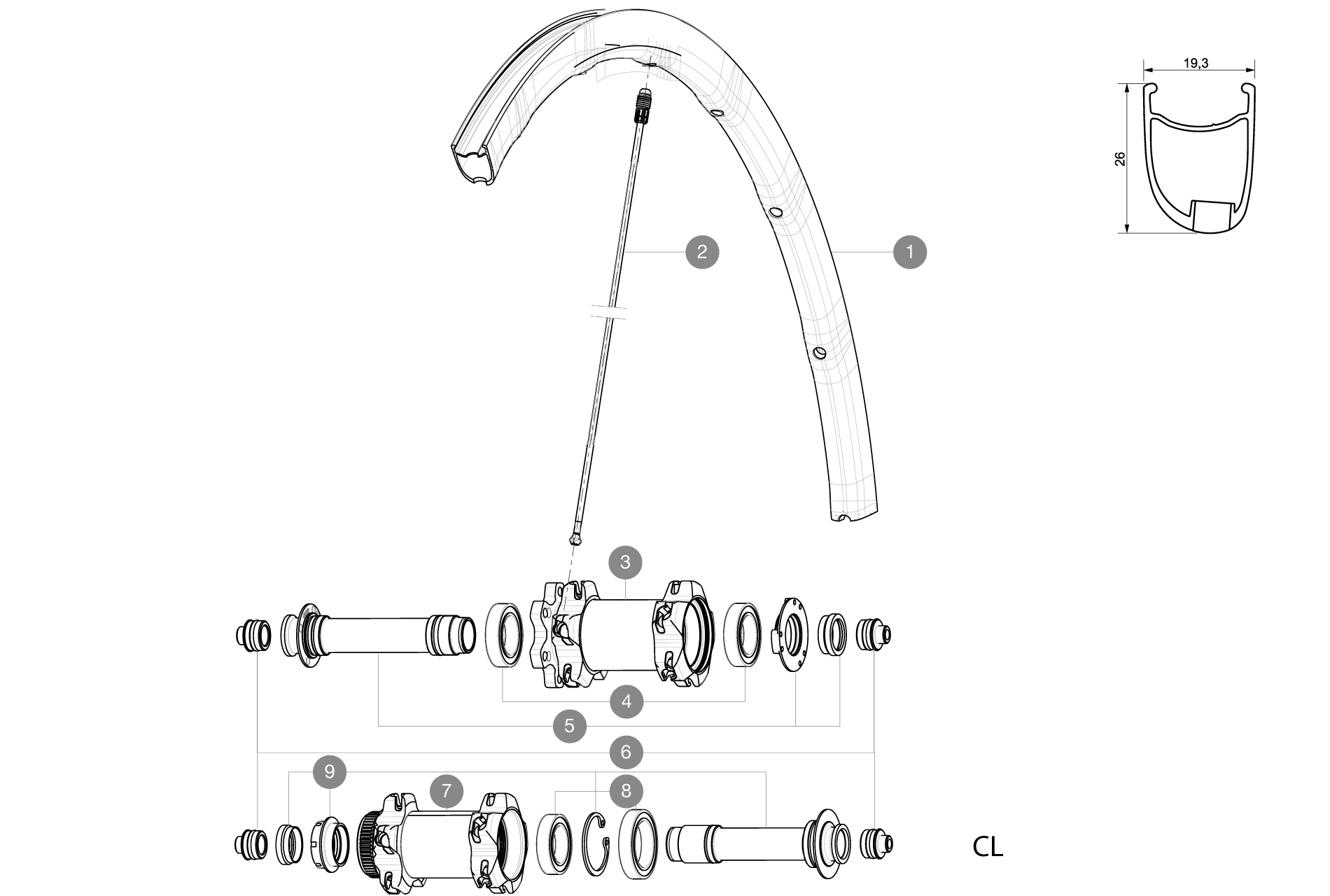 19,3

26

2

1

3

4

5

6

9

7

8

CL